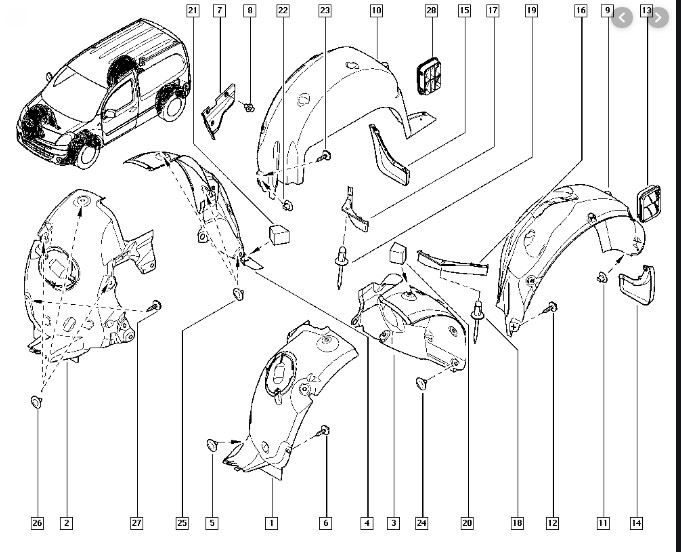 21 7 8 22 23 10 28 15 17 19 16 9 13

26 2 27 25 5 1 6 4 3 24 20 18 12 11 14