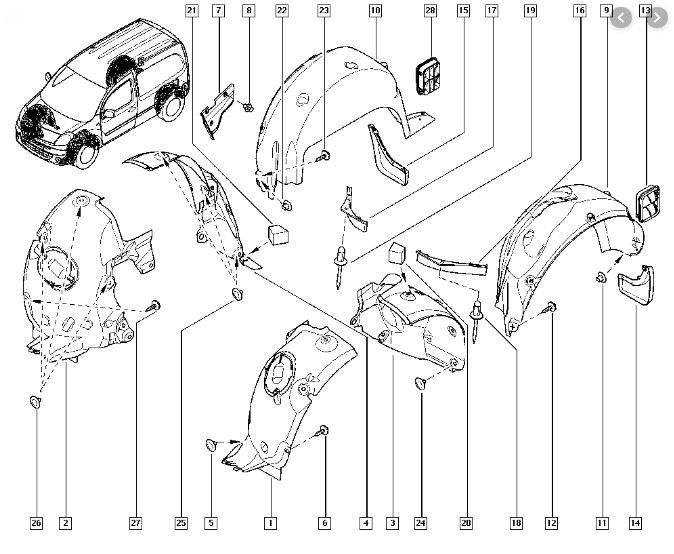 21
7
8
22
23
10
28
15
17
19
16
9
13

26
2
27
25
5
1
6
4
3
24
20
18
12
11
14