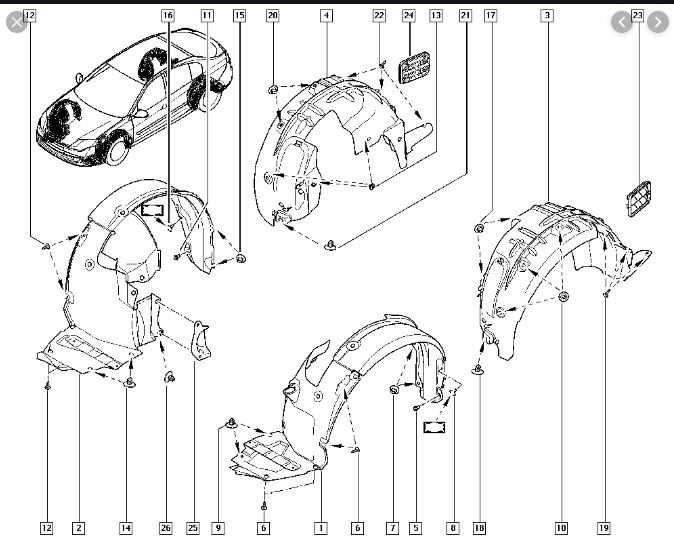 12
16
11
15
20
4
22
24
13
21
17
3
23
12
2
14
26
25
9
6
1
6
7
5
8
18
10
19