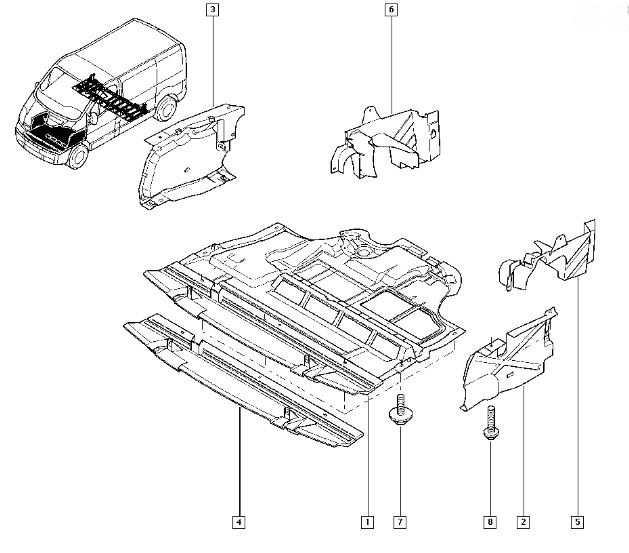 3
6
4
1
7
8
2
5