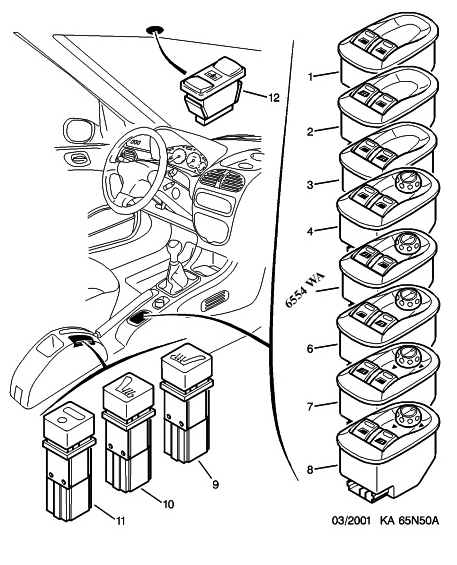 12

1

2

3

4

6554 WA

6

7

8

9

10

11

03/2001 KA 65N50A