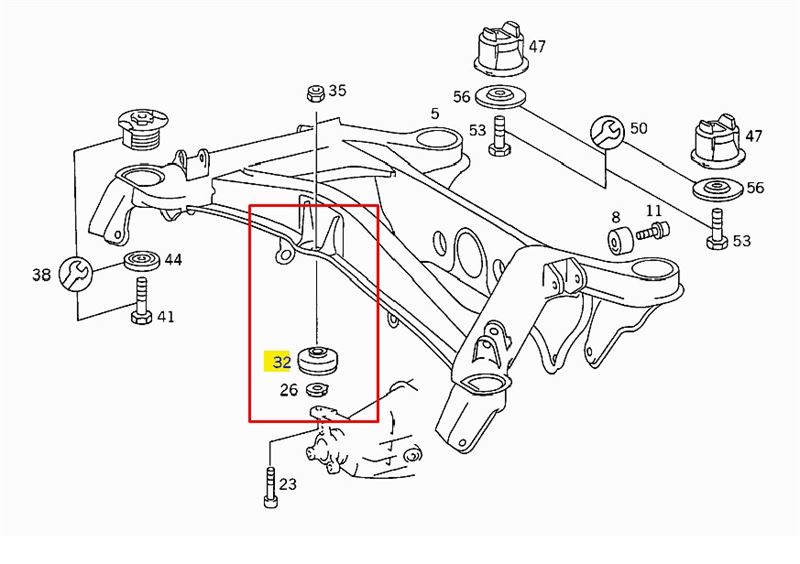 47
35
56
5
53
50
47
56
8
11
53
38
44
41
32
26
23