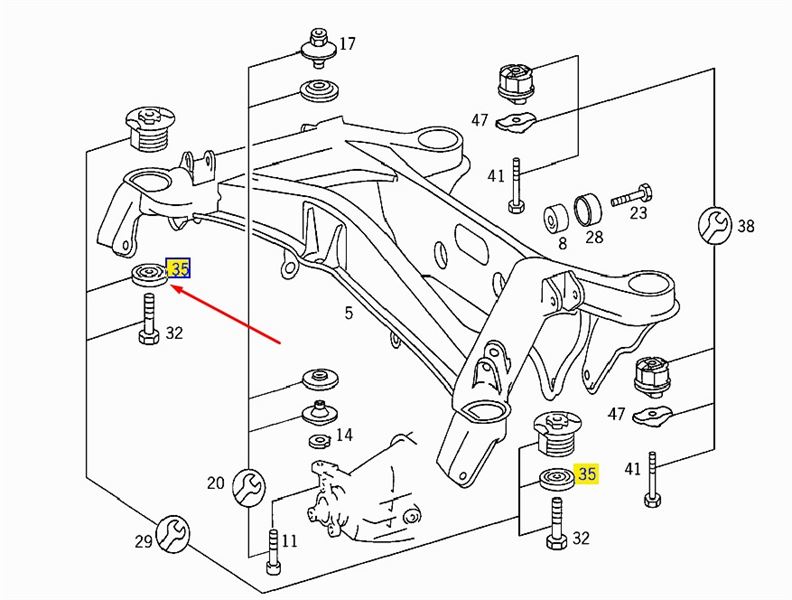 17
47
41
23
8
28
38
35
32
5
47
14
35
41
20
32
29
11