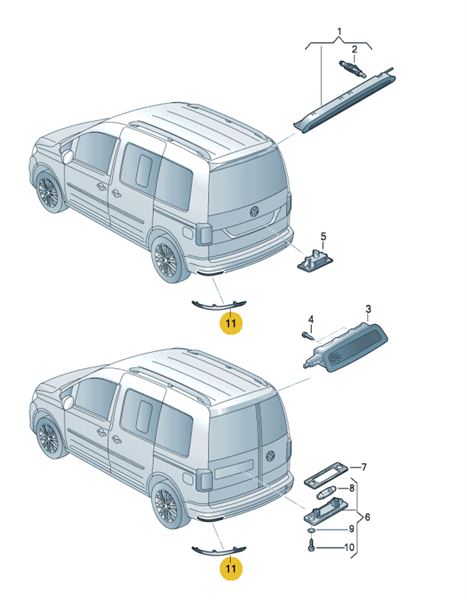 1
2
5
11
4
3
7
8
6
9
10
11