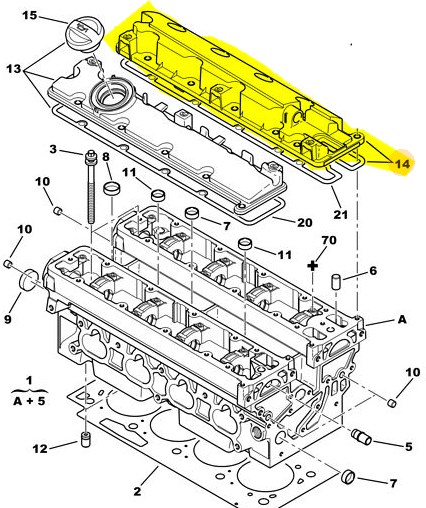 15

13

14

3

8

11

10

21

20

7

10

70

11

6

9

A

1
A + 5

10

12

5

2

7