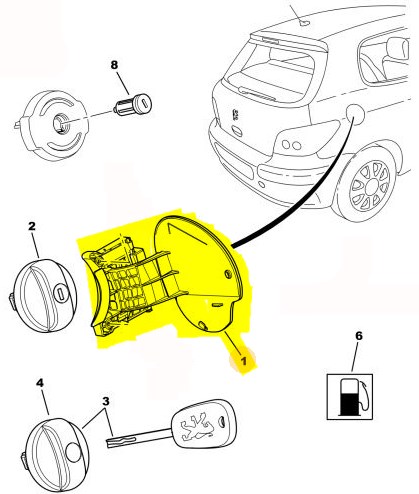 8
2
1
6
4
3