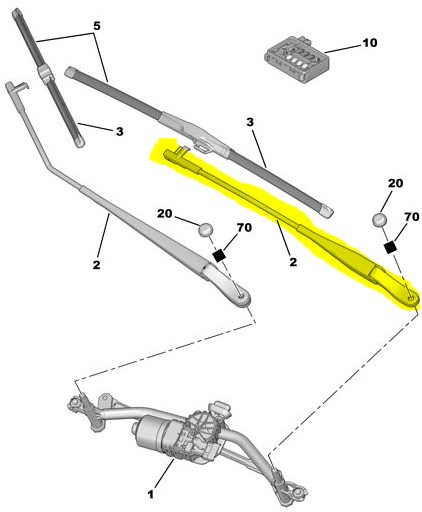 5
10
3
3
20
20
70
70
2
2
1