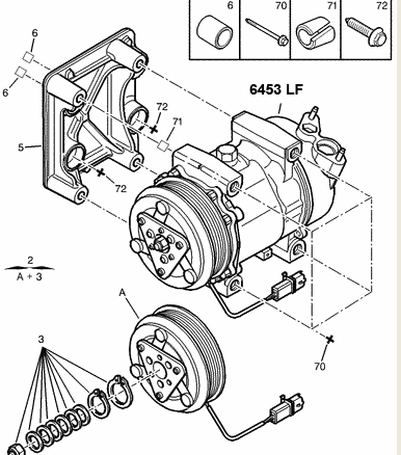 6
70
71
72
6
6
6453 LF
72
71
5
72
2
A + 3
A
3
70