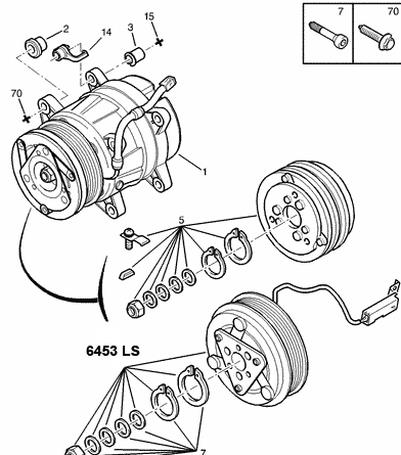 7
70
2
14
3
15
70
1
5
6453 LS
7