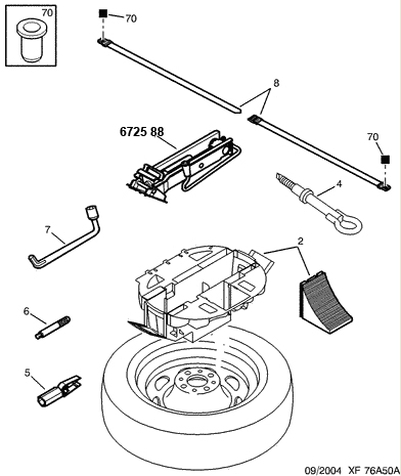 70
70
8
6725 88
70
4
7
2
6
5
09/2004 XF 76A50A