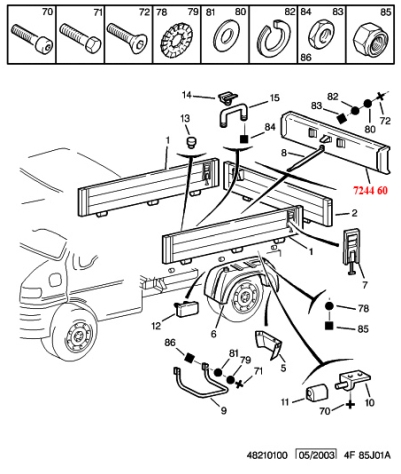 70 71 72 78 79 81 80 82 84 83 86 85

14 15 13 84 82 83 80 72 1 8 7244 60 2 1 7 78 85 12 6 5 86 81 79 71 9 11 10 70

48210100 05/2003 4F 85J01A