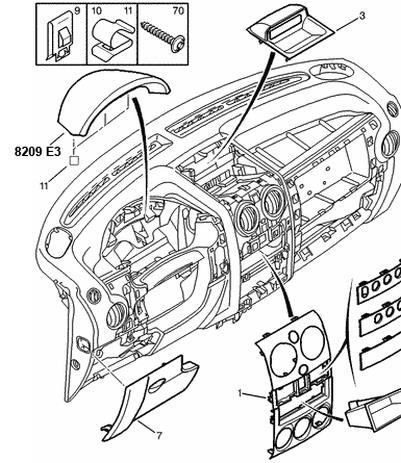 9
10
11
70
3
8209 E3
11
1
7