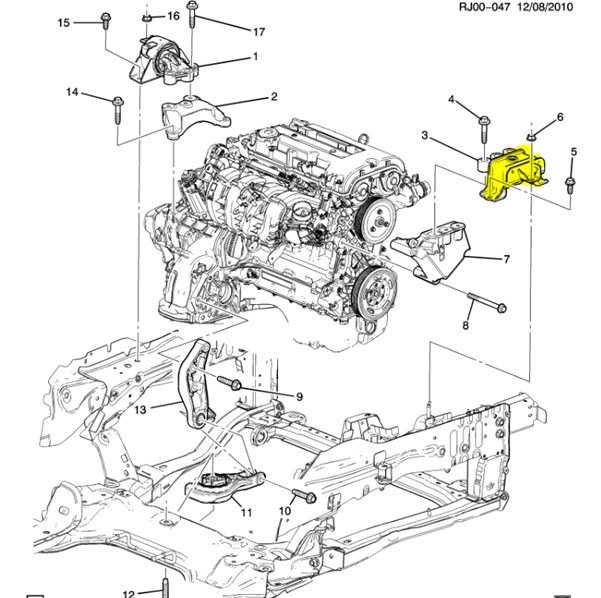 RJ00-047 12/08/2010

15
16
17
1
14
2
4
6
3
5
7
8
9
13
11
10
12