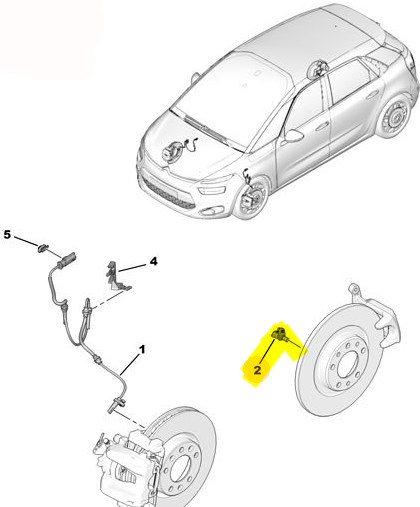 5
4
1
2