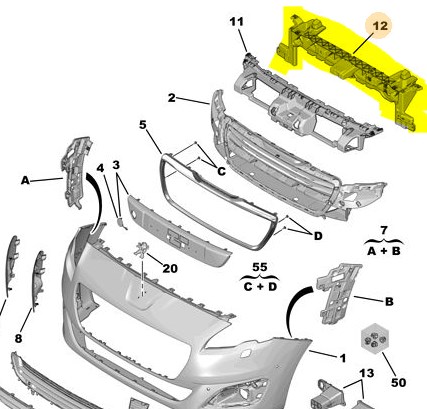 11
12
2
5
C
A
4
3
D
7
A + B
20
55
C + D
B
8
1
13
50