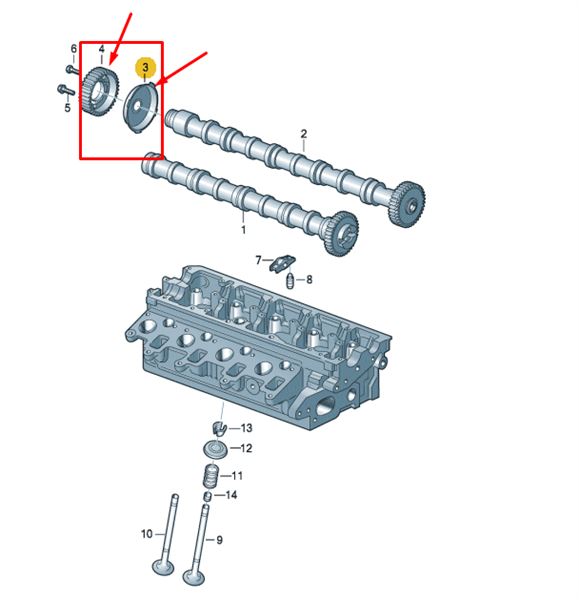 6
4
3
5
2
1
7
8
13
12
11
14
10
9